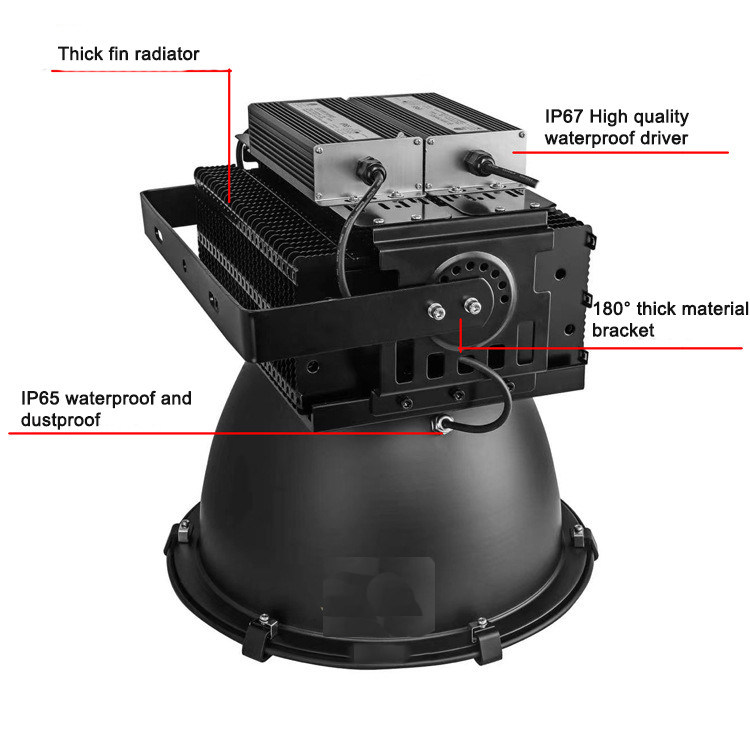 Thick fin radiator

IP67 High quality waterproof driver

180° thick material bracket

IP65 waterproof and dustproof